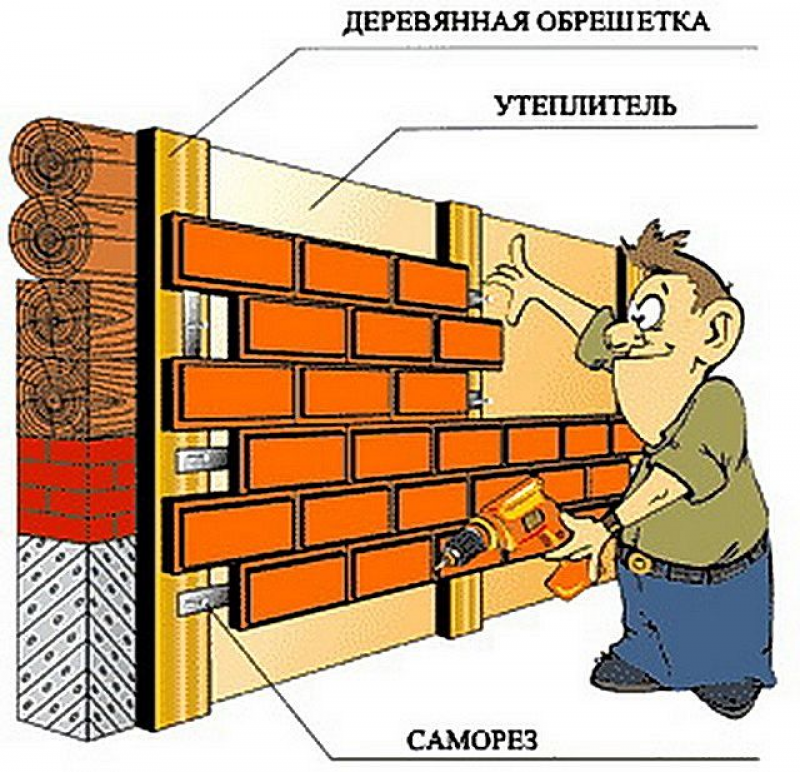 ДЕРЕВЯННАЯ ОБРЕШЕТКА

УТЕПЛИТЕЛЬ

САМОРЕЗ