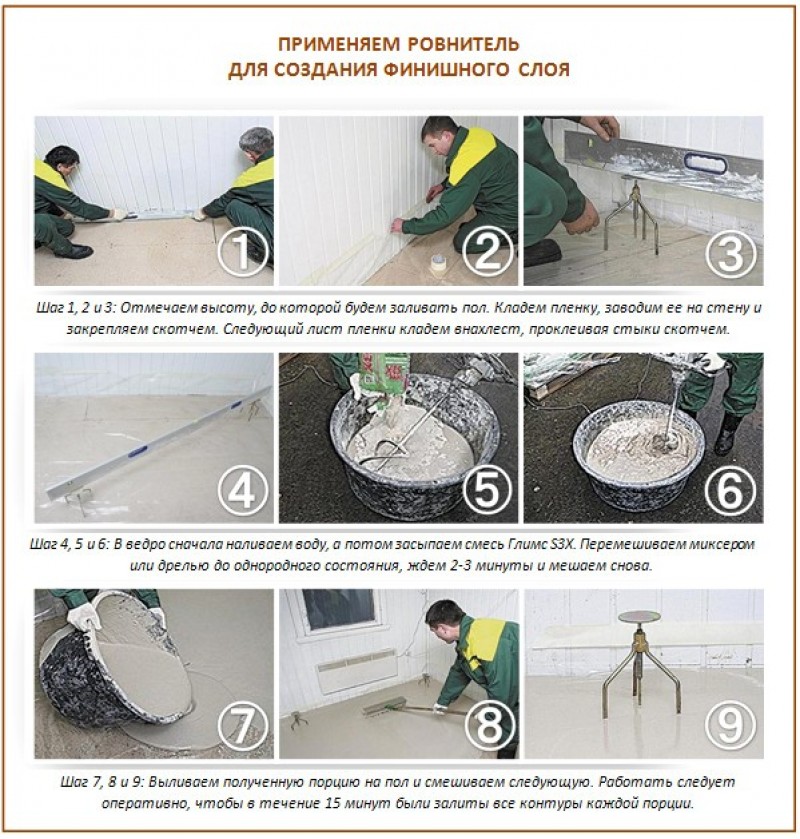 ПРИМЕНЯЕМ РОВНИТЕЛЬ
ДЛЯ СОЗДАНИЯ ФИНИШНОГО СЛОЯ

1

2

3

Шаг 1, 2 и 3: Отмечаем высоту, до которой будем заливать пол. Кладем пленку, заводим ее на стену и закрепляем скотчем. Следующий лист пленки кладем внахлест, проклеивая стыки скотчем.

4

5

6

Шаг 4, 5 и 6: В ведро сначала наливаем воду, а потом засыпаем смесь Глимс S3X. Перемешиваем миксером или дрелью до однородного состояния, ждем 2-3 минуты и мешаем снова.

7

8

9

Шаг 7, 8 и 9: Выливаем полученную порцию на пол и смешиваем следующую. Работать следует оперативно, чтобы в течение 15 минут были залиты все контуры каждой порции.