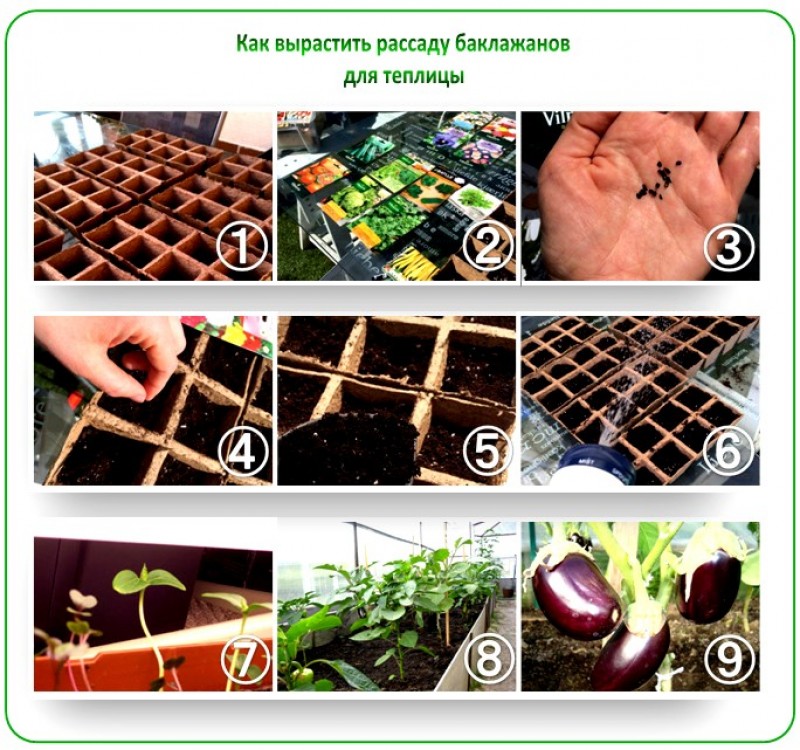 Как вырастить рассаду баклажанов для теплицы

1

2

3

4

5

6

7

8

9