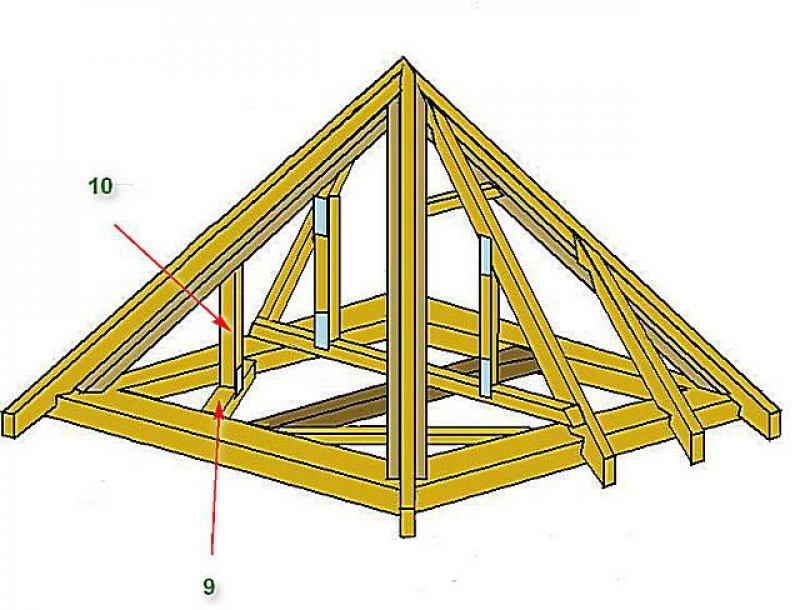 10

9