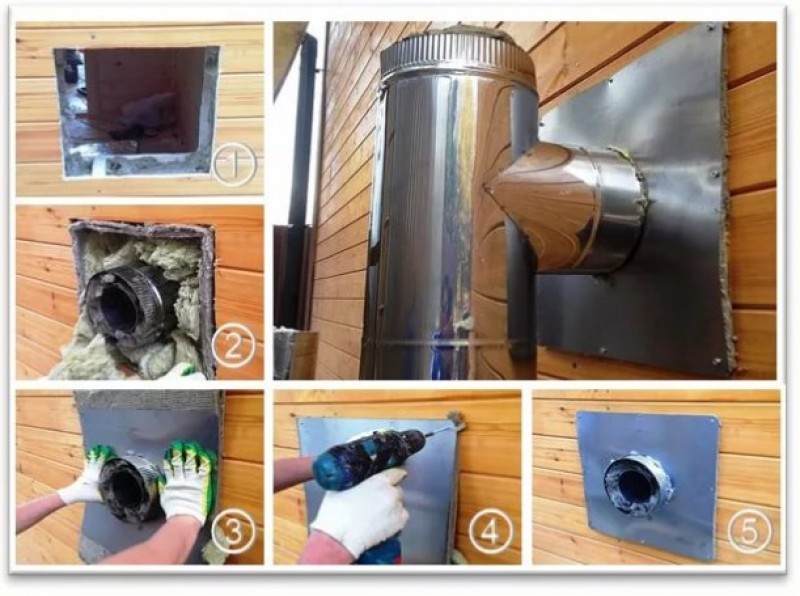 1
2
3
4
5