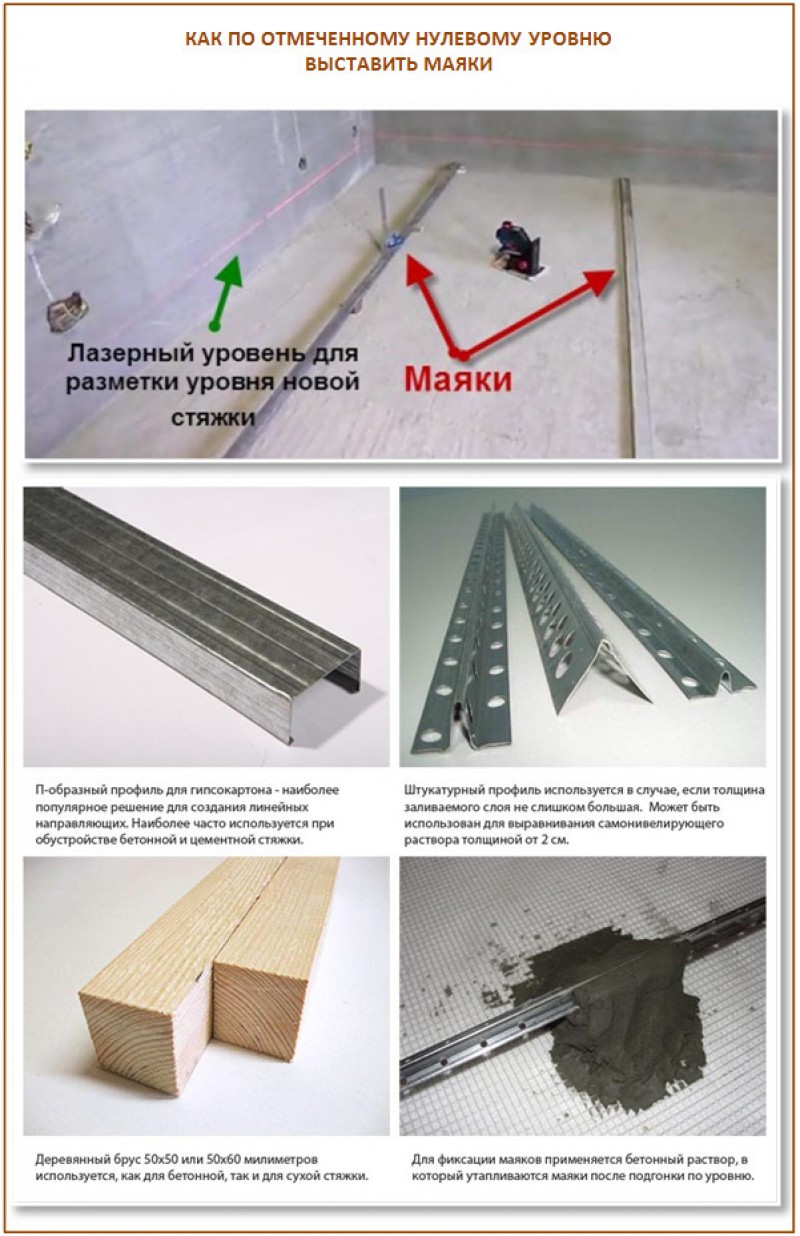 КАК ПО ОТМЕЧЕННОМУ НУЛЕВОМУ УРОВНЮ ВЫСТАВИТЬ МАЯКИ

Лазерный уровень для разметки уровня новой стяжки

Маяки

П-образный профиль для гипсокартона - наиболее популярное решение для создания линейных направляющих. Наиболее часто используется при обустройстве бетонной и цементной стяжки.

Штукатурный профиль используется в случае, если толщина заливаемого слоя не слишком большая. Может быть использован для выравнивания самонивелирующего раствора толщиной от 2 см.

Деревянный брус 50х50 или 50х60 милиметров используется, как для бетонной, так и для сухой стяжки.

Для фиксации маяков применяется бетонный раствор, в который утапливаются маяки после подгонки по уровню.