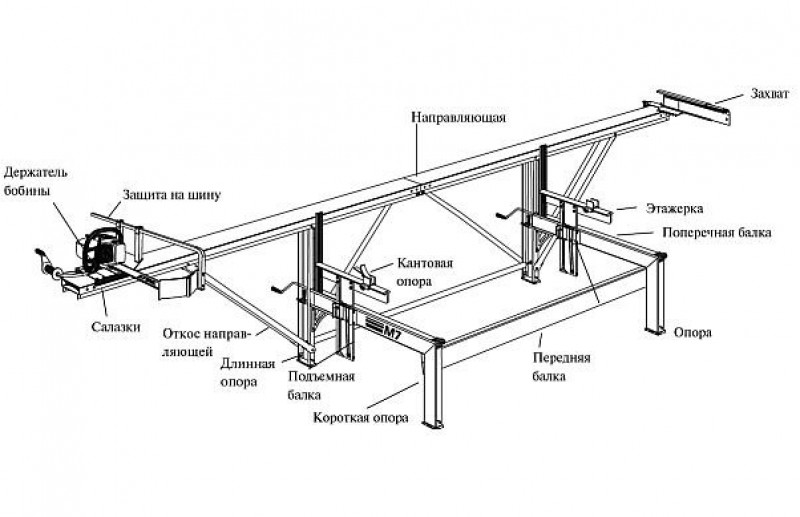 Захват

Направляющая

Держатель бобины

Защита на шину

Этажерка

Поперечная балка

Кантовая опора

Салазки

Откос направляющей

Длинная опора

Подъемная балка

M7

Опора

Передняя балка

Короткая опора