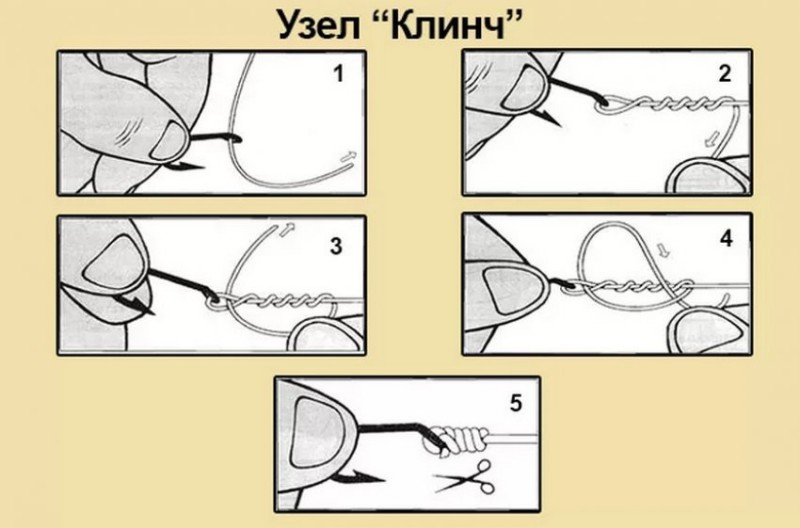 Узел “Клинч”

1

2

3

4

5