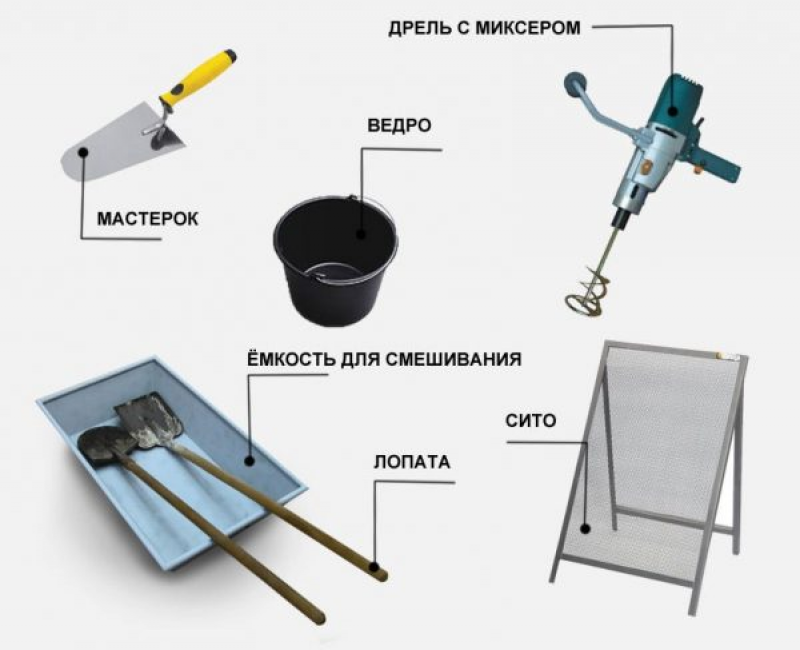 ДРЕЛЬ С МИКСЕРОМ

ВЕДРО

МАСТЕРОК

ЁМКОСТЬ ДЛЯ СМЕШИВАНИЯ

СИТО

ЛОПАТА