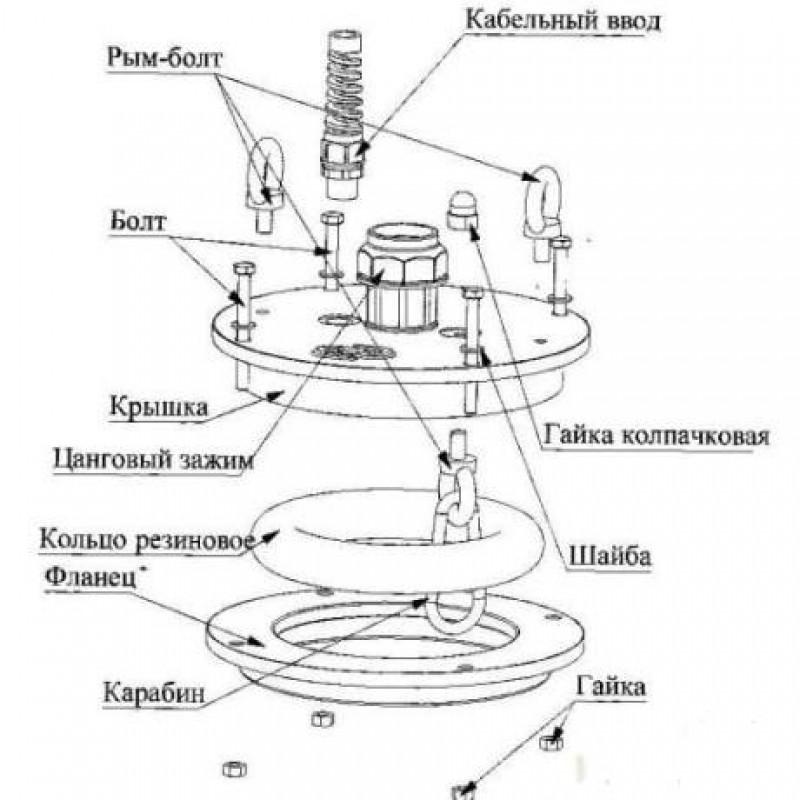 Кабельный ввод
Рым-болт
Болт
Крышка
Цанговый зажим
Гайка колпачковая
Кольцо резиновое
Шайба
Фланец*
Карабин
Гайка