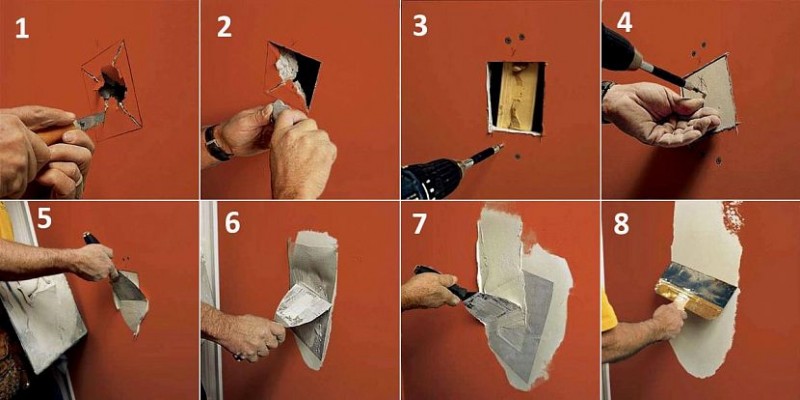 1
2
3
4
5
6
7
8