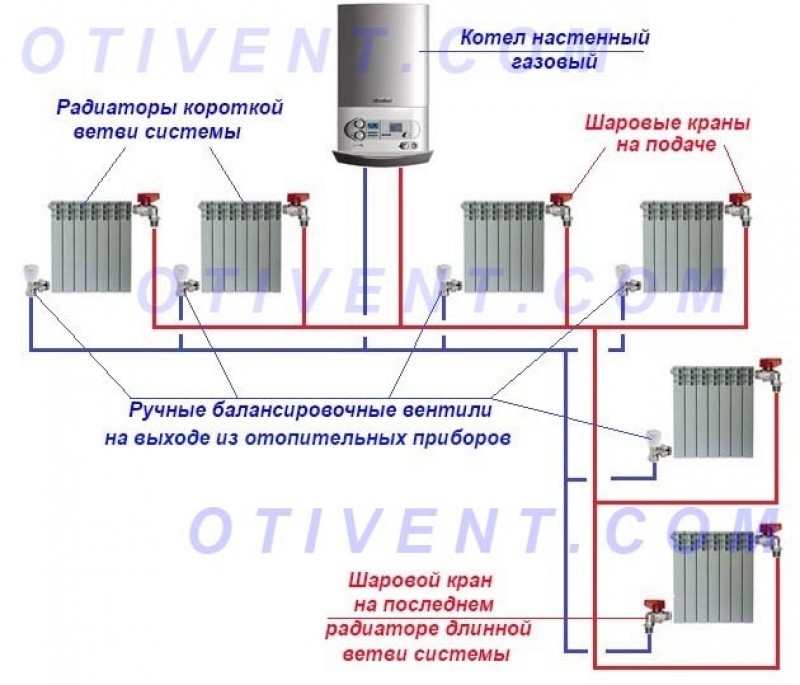 OTIVENT.COM

Котел настенный газовый

Радиаторы короткой ветви системы

Шаровые краны на подаче

OTIVENT.COM

Ручные балансировочные вентили на выходе из отопительных приборов

OTIVENT.COM

Шаровой кран на последнем радиаторе длинной ветви системы