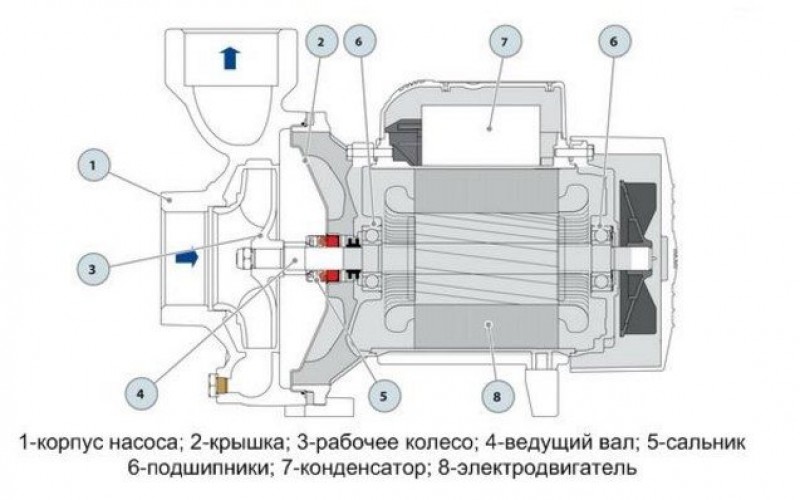 2
6
7
6
1
3
4
5
8

1-корпус насоса; 2-крышка; 3-рабочее колесо; 4-ведущий вал; 5-сальник 6-подшипники; 7-конденсатор; 8-электродвигатель