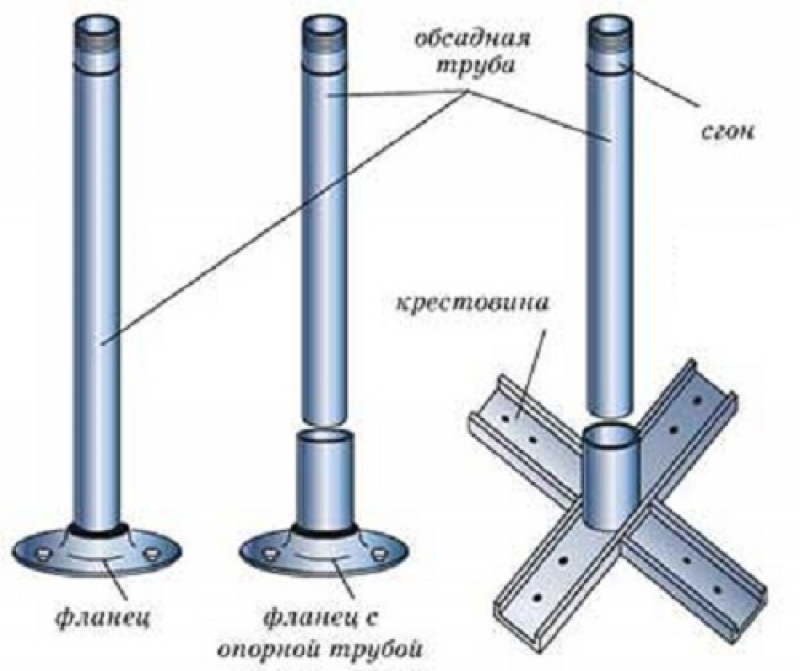 обсадная труба

сгон

крестовина

фланец

фланец с опорной трубой