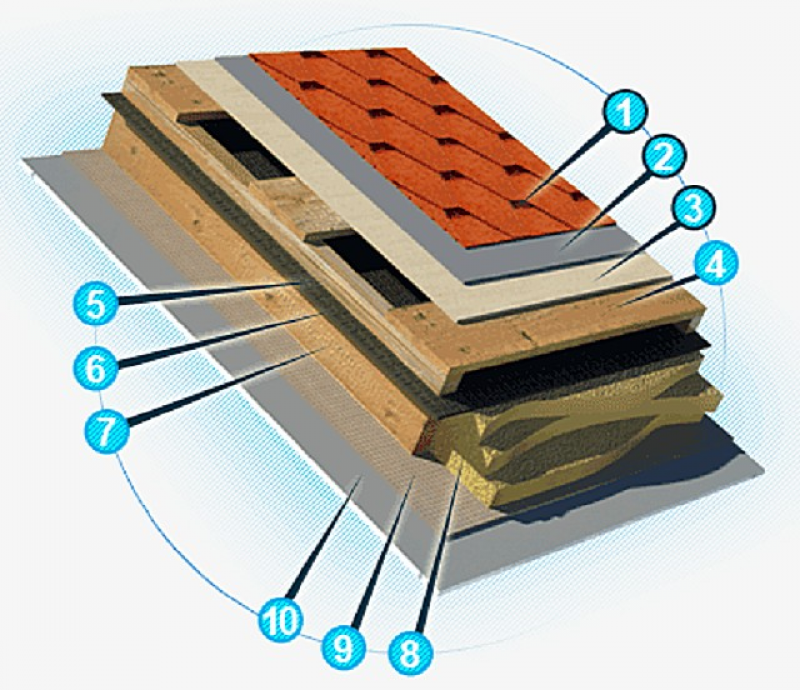 1
2
3
4
5
6
7
10
9
8