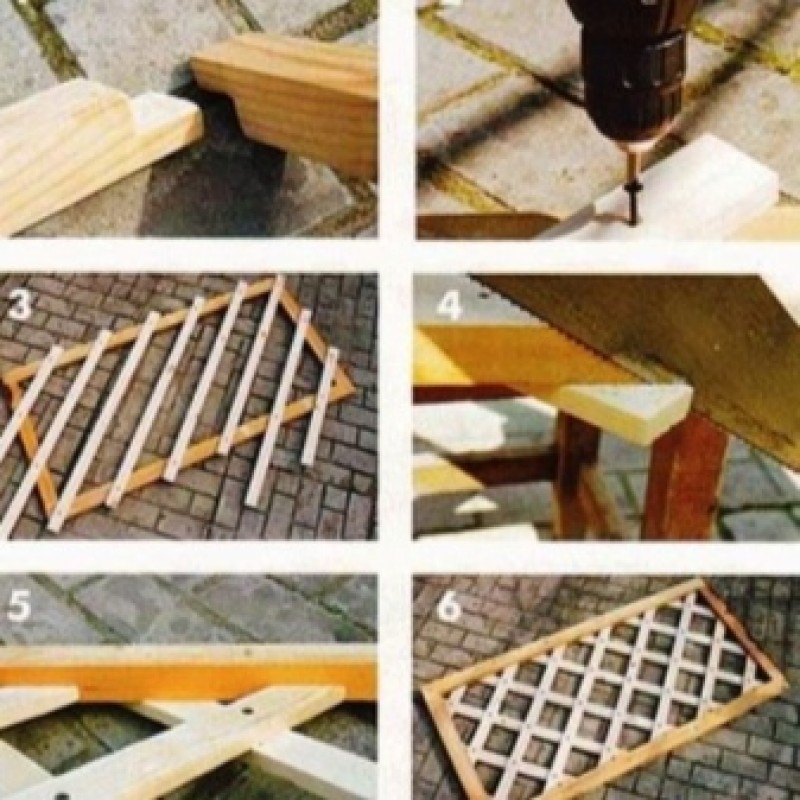 3

4

5

6