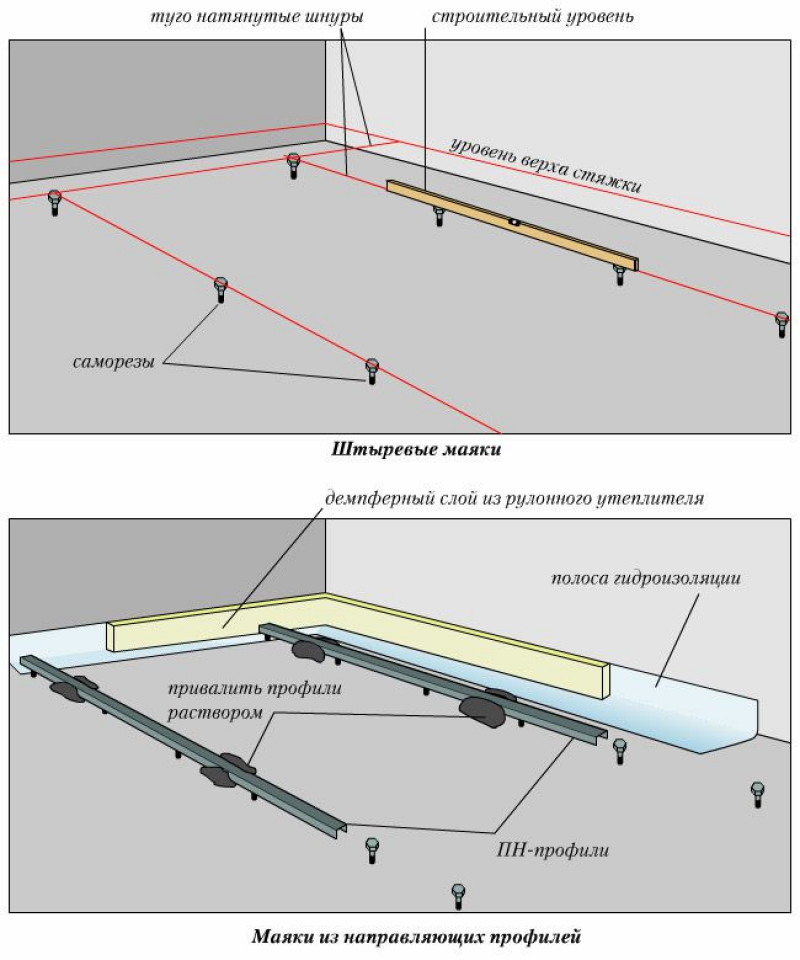 туго натянутые шнуры

строительный уровень

уровень верха стяжки

саморезы

Штыревые маяки

демпферный слой из рулонного утеплителя

полоса гидроизоляции

привалить профили раствором

ПН-профили

Маяки из направляющих профилей