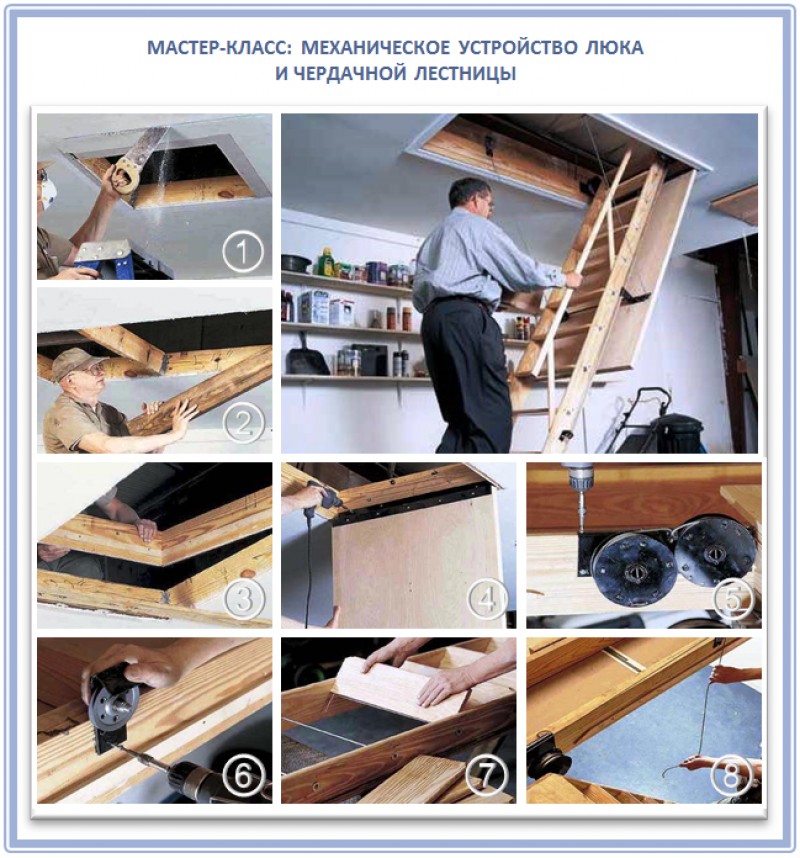 МАСТЕР-КЛАСС: МЕХАНИЧЕСКОЕ УСТРОЙСТВО ЛЮКА И ЧЕРДАЧНОЙ ЛЕСТНИЦЫ

1

2

3

4

5

6

7

8