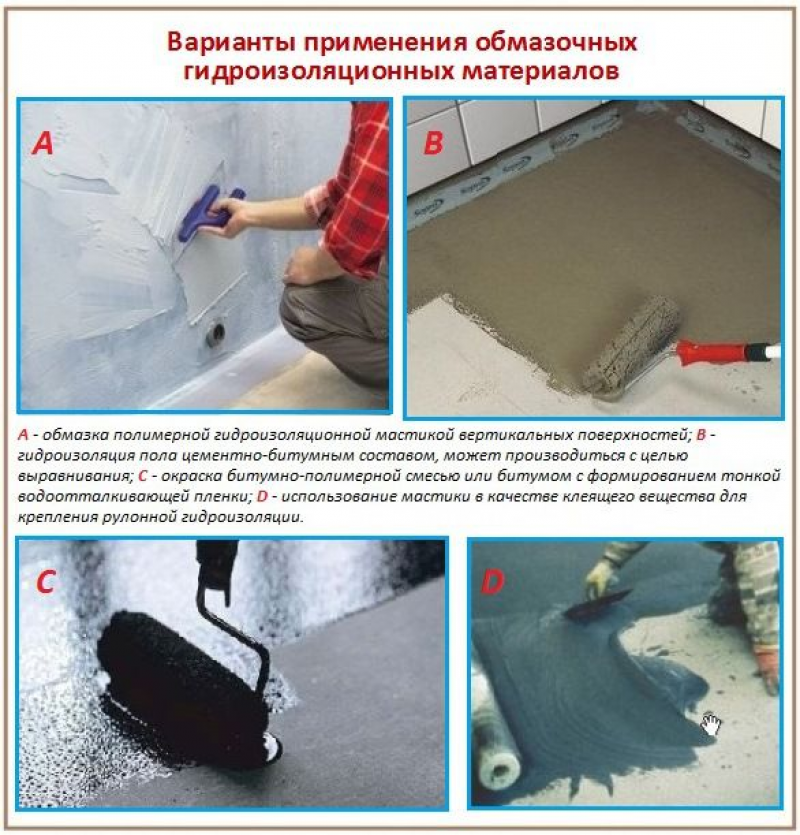 Варианты применения обмазочных гидроизоляционных материалов

A

B

A - обмазка полимерной гидроизоляционной мастикой вертикальных поверхностей; B - гидроизоляция пола цементно-битумным составом, может производиться с целью выравнивания; C - окраска битумно-полимерной смесью или битумом с формированием тонкой водоотталкивающей пленки; D - использование мастики в качестве клеящего вещества для крепления рулонной гидроизоляции.

C

D