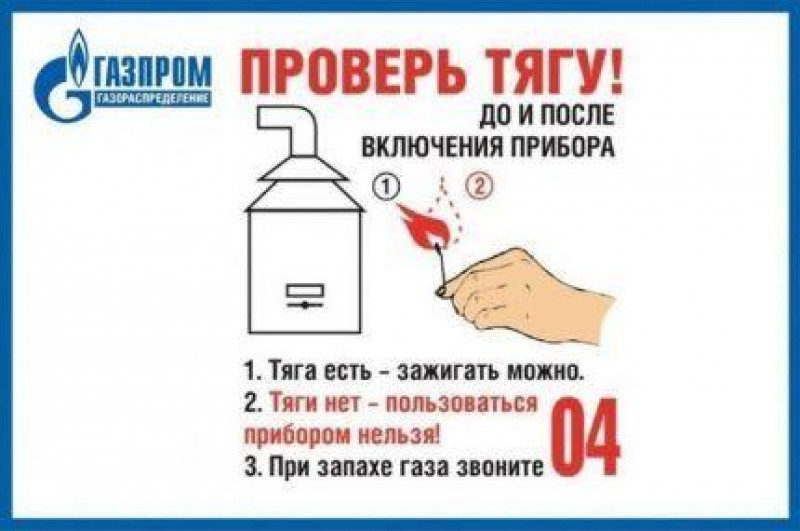 ГАЗПРОМ
ГАЗОРАСПРЕДЕЛЕНИЕ

ПРОВЕРЬ ТЯГУ!
ДО И ПОСЛЕ
ВКЛЮЧЕНИЯ ПРИБОРА

①
②

1. Тяга есть – зажигать можно.
2. Тяги нет – пользоваться прибором нельзя!
3. При запахе газа звоните 04