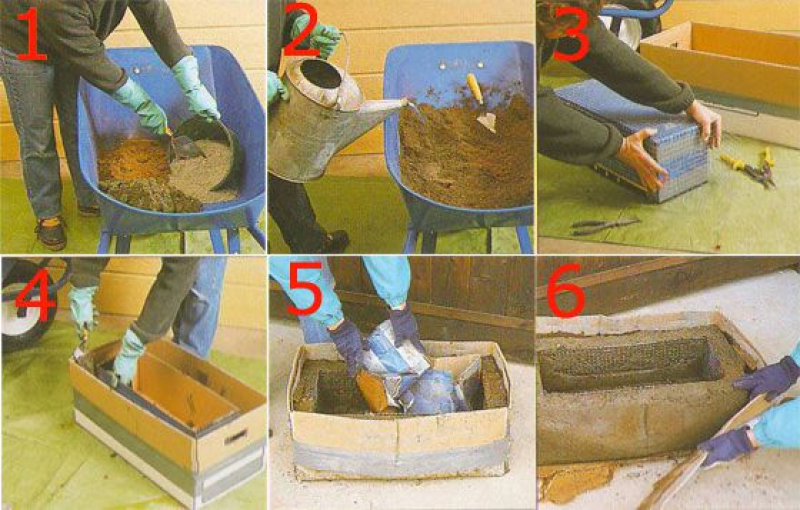 1
2
3
4
5
6