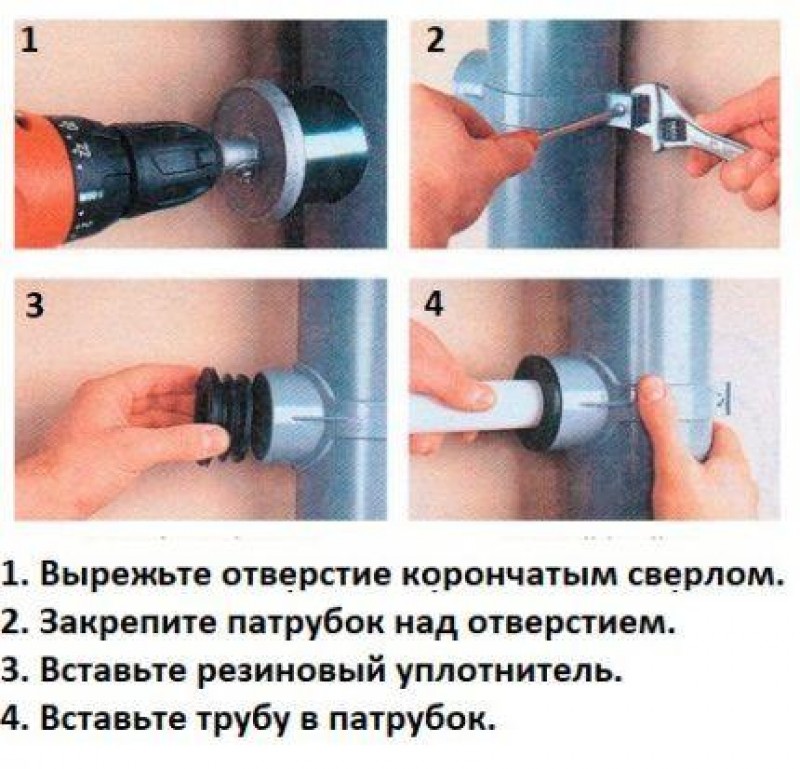 1

2

3

4

1. Вырежьте отверстие корончатым сверлом.
2. Закрепите патрубок над отверстием.
3. Вставьте резиновый уплотнитель.
4. Вставьте трубу в патрубок.