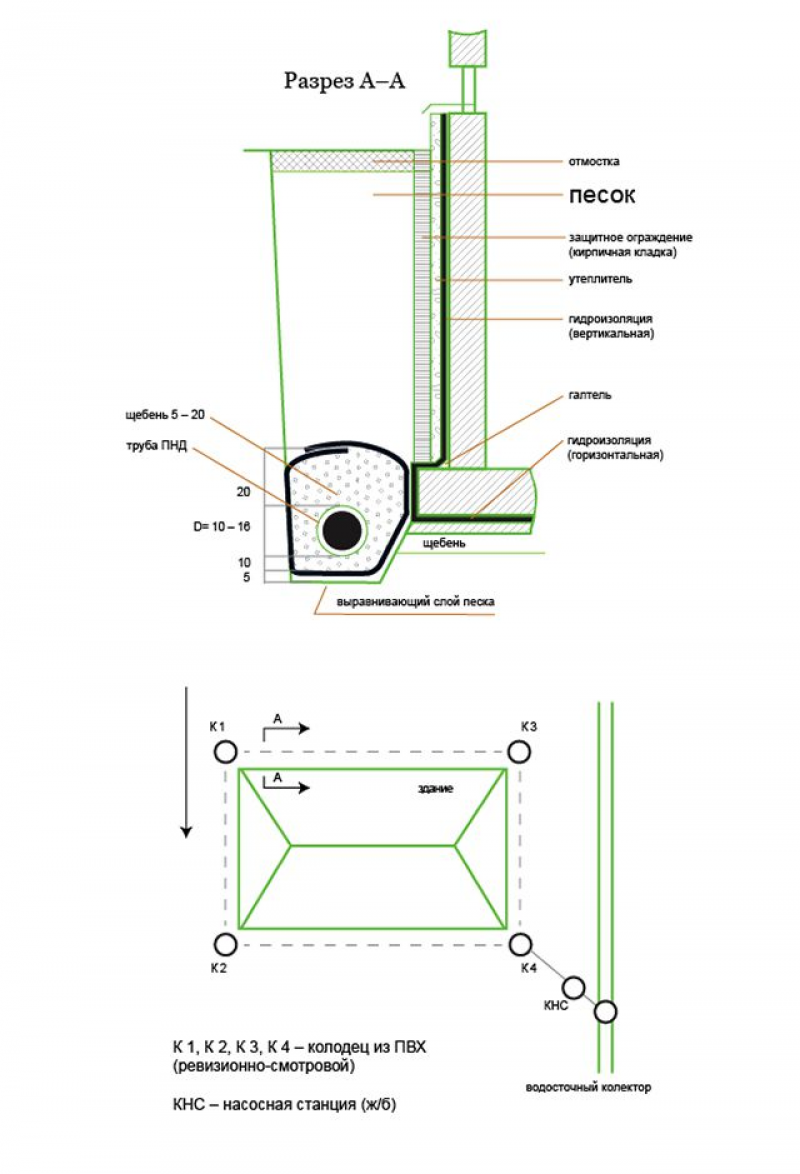 Разрез А–А

отмостка

песок

защитное ограждение (кирпичная кладка)

утеплитель

гидроизоляция (вертикальная)

галтель

гидроизоляция (горизонтальная)

щебень 5 – 20

труба ПНД

20

D= 10 – 16

10

5

щебень

выравнивающий слой песка

К 1

А

К 3

А

здание

К 2

К 4

КНС

К 1, К 2, К 3, К 4 – колодец из ПВХ (ревизионно-смотровой)

КНС – насосная станция (ж/б)

водосточный колектор