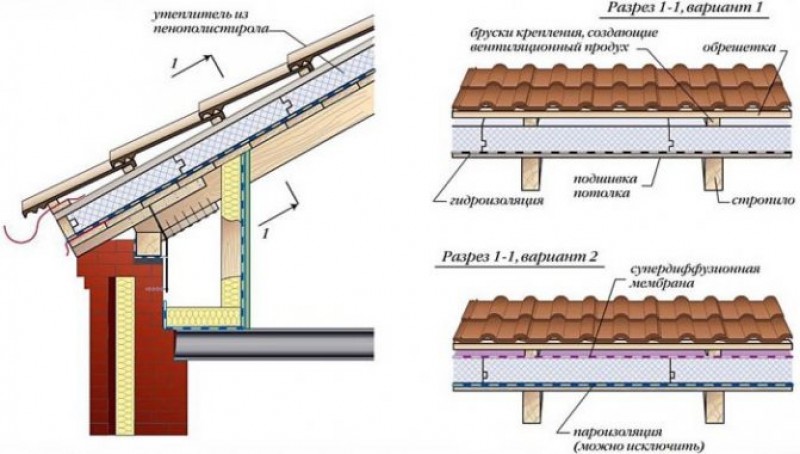 утеплитель из пенополистирола

1

1

Разрез 1-1, вариант 1

бруски крепления, создающие вентиляционный продух

обрешетка

гидроизоляция

подшивка потолка

стропило

Разрез 1-1, вариант 2

супердиффузионная мембрана

пароизоляция (можно исключить)