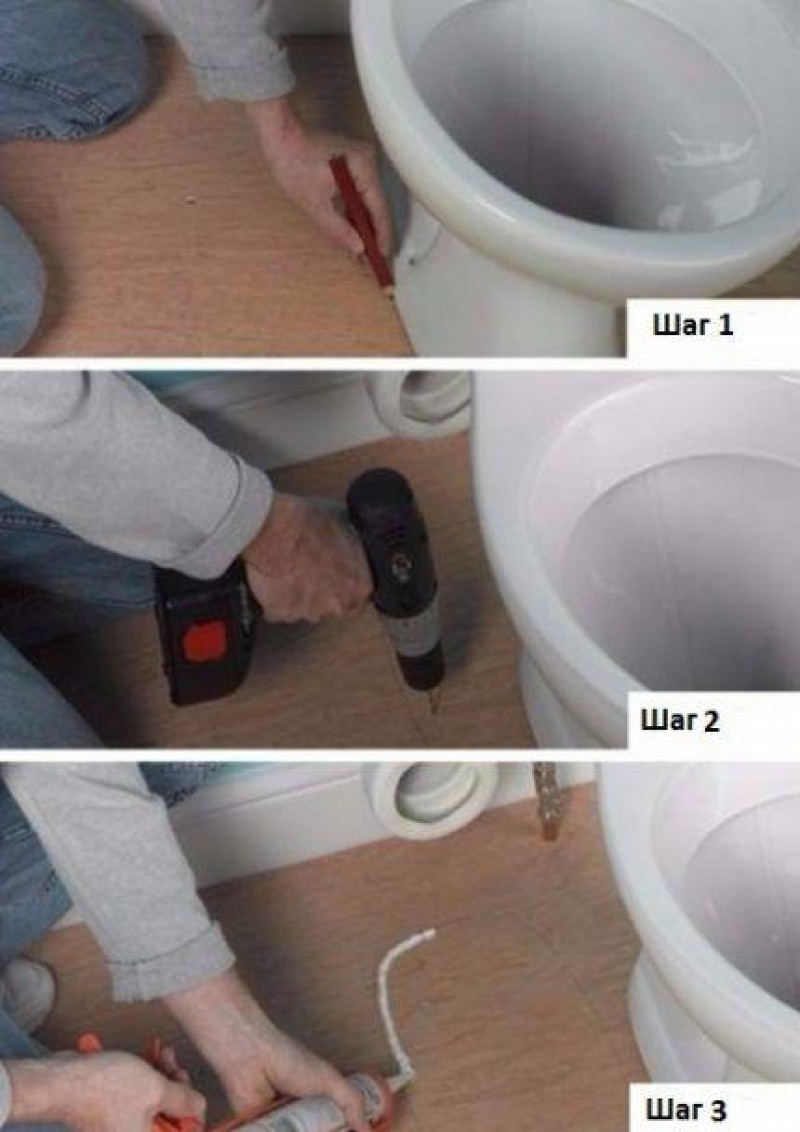 Шаг 1

Шаг 2

Шаг 3