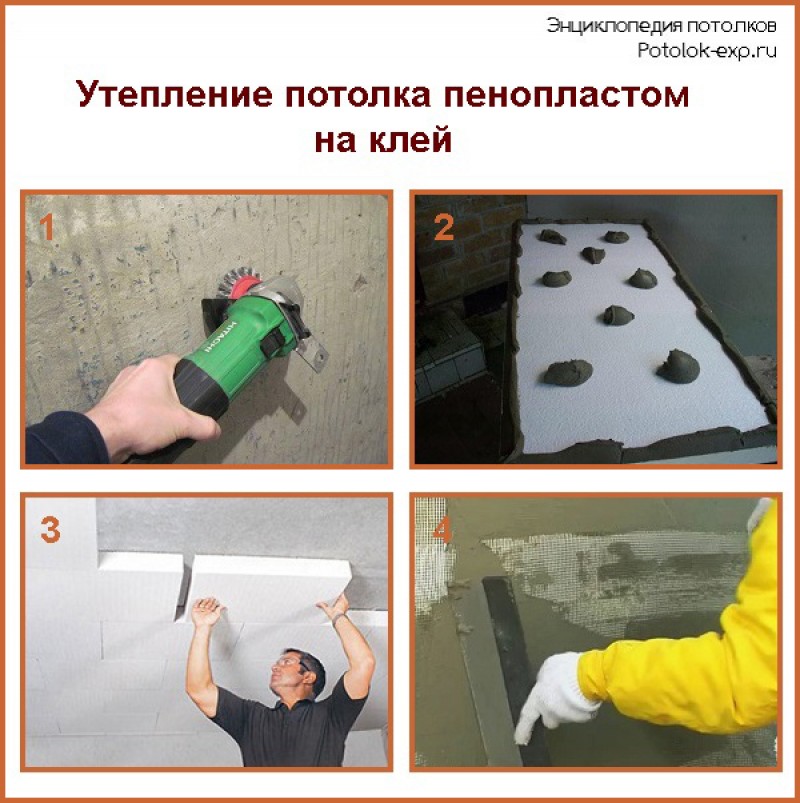 Энциклопедия потолков
Potolok-exp.ru

Утепление потолка пенопластом на клей

1

HITACHI

2

3

4