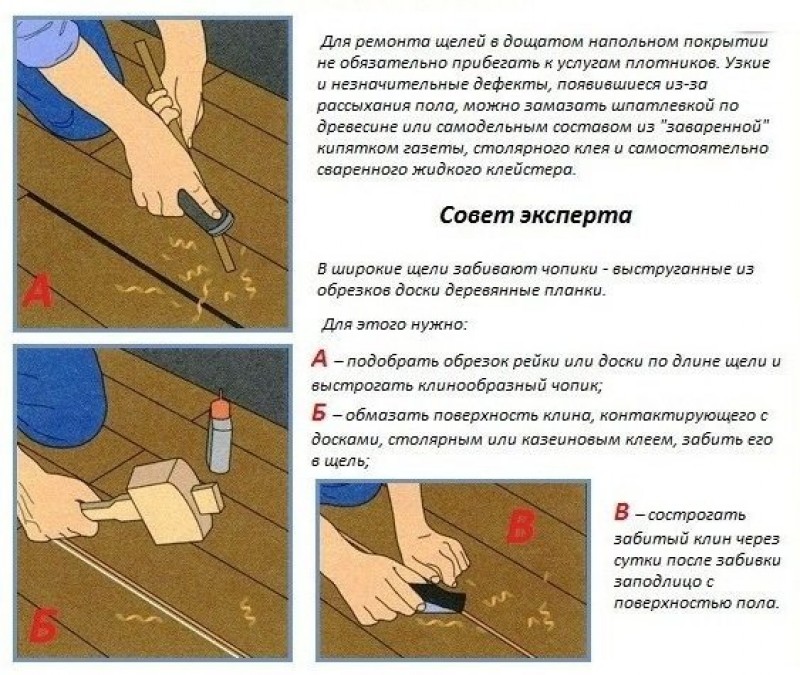 А

Для ремонта щелей в дощатом напольном покрытии не обязательно прибегать к услугам плотников. Узкие и незначительные дефекты, появившиеся из-за рассыхания пола, можно замазать шпатлевкой по древесине или самодельным составом из "заваренной" кипятком газеты, столярного клея и самостоятельно сваренного жидкого клейстера.

Совет эксперта

В широкие щели забивают чопики - выструганные из обрезков доски деревянные планки.

Для этого нужно:

А – подобрать обрезок рейки или доски по длине щели и выстрогать клинообразный чопик;

Б – обмазать поверхность клина, контактирующего с досками, столярным или казеиновым клеем, забить его в щель;

Б

В

В – сострогать забитый клин через сутки после забивки заподлицо с поверхностью пола.